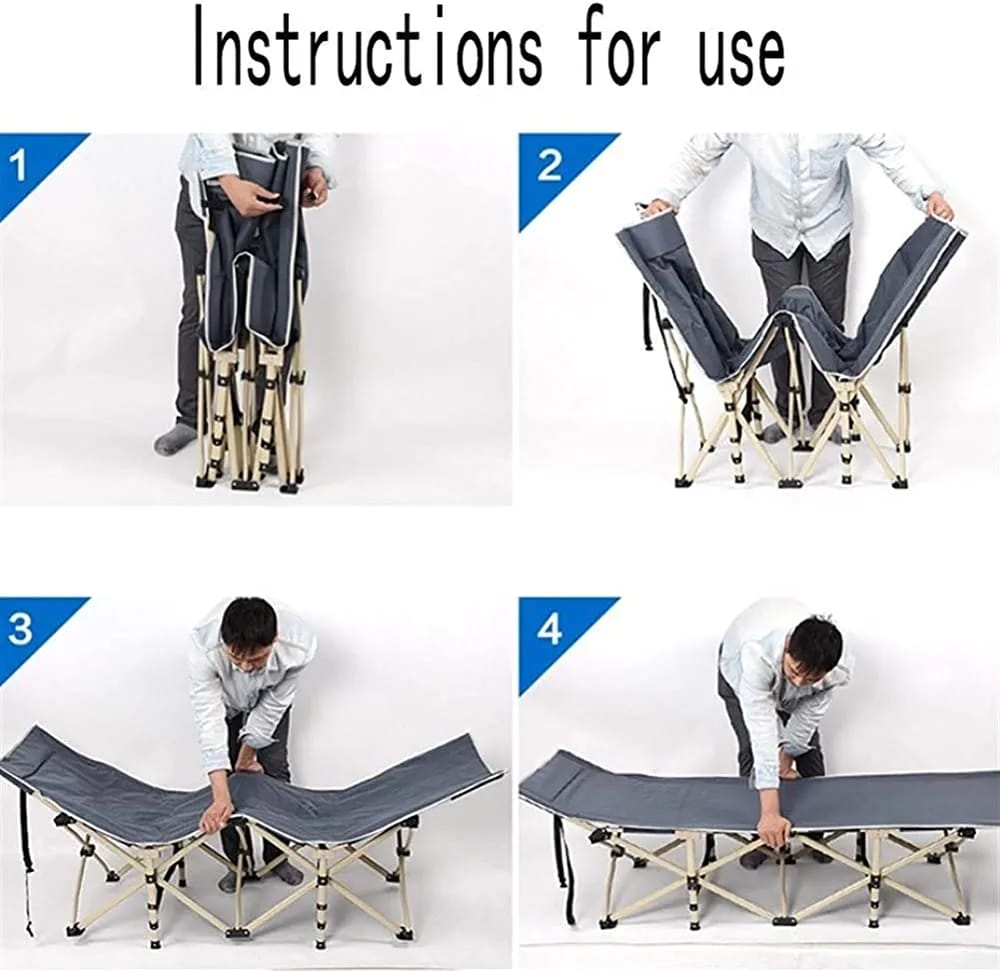 Instructions for use

1

2

3

4