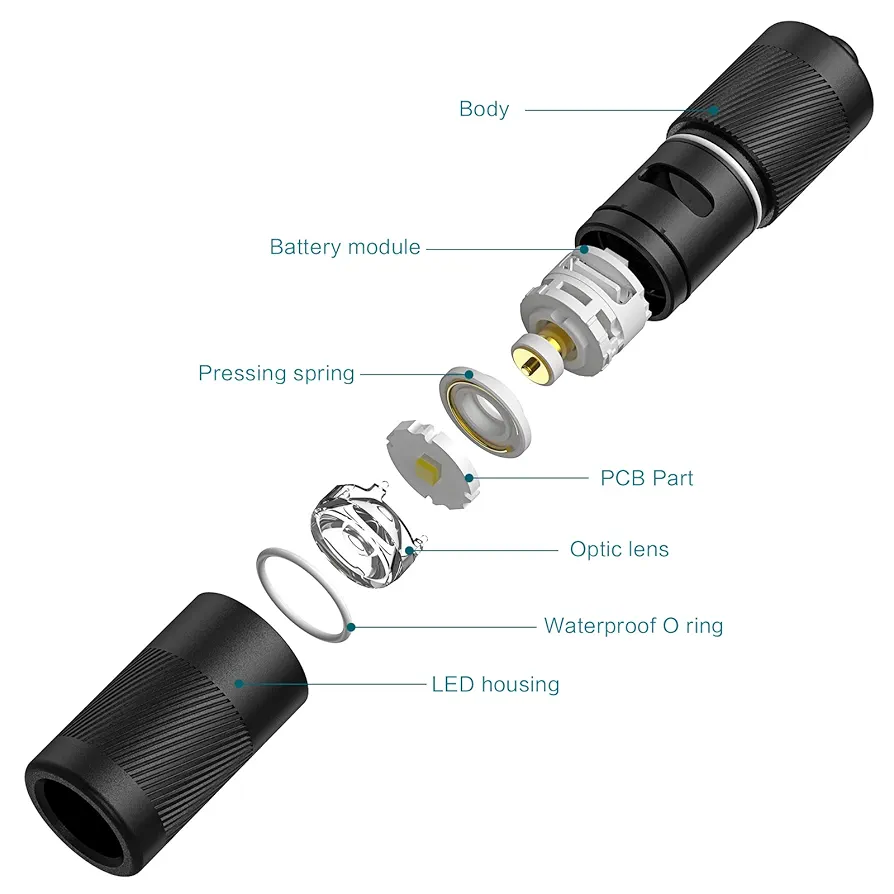 Body

Battery module

Pressing spring

PCB Part

Optic lens

Waterproof O ring

LED housing