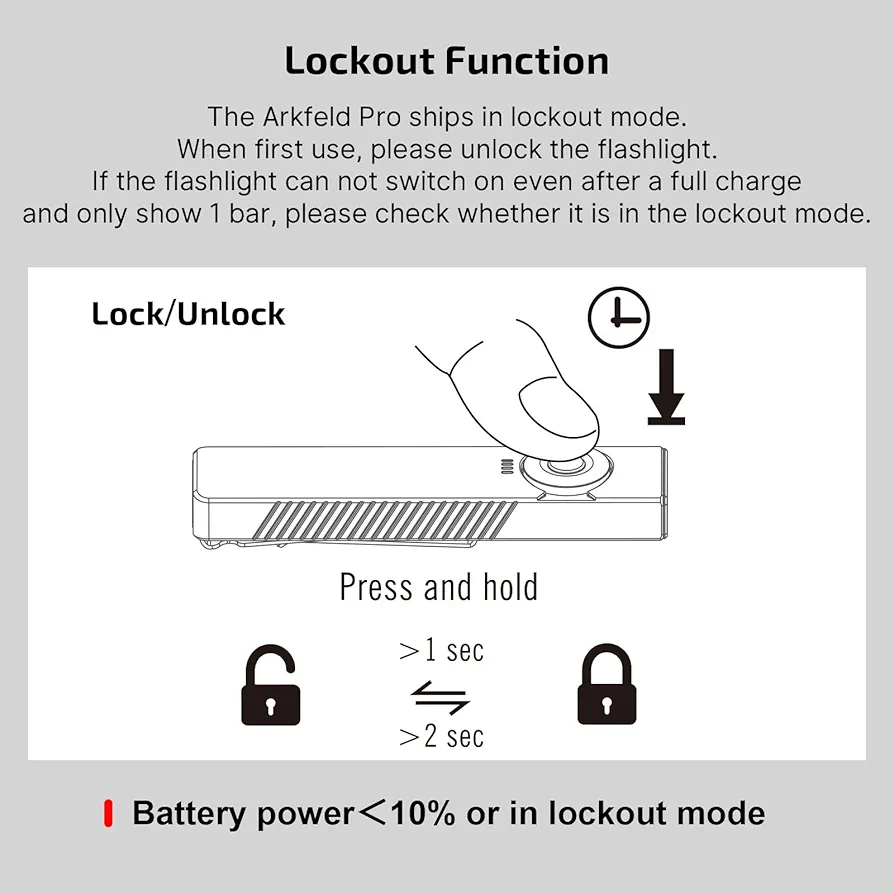 Lockout Function

The Arkfeld Pro ships in lockout mode. When first use, please unlock the flashlight. If the flashlight can not switch on even after a full charge and only show 1 bar, please check whether it is in the lockout mode.

Lock/Unlock

Press and hold

>1 sec

>2 sec

Battery power<10% or in lockout mode